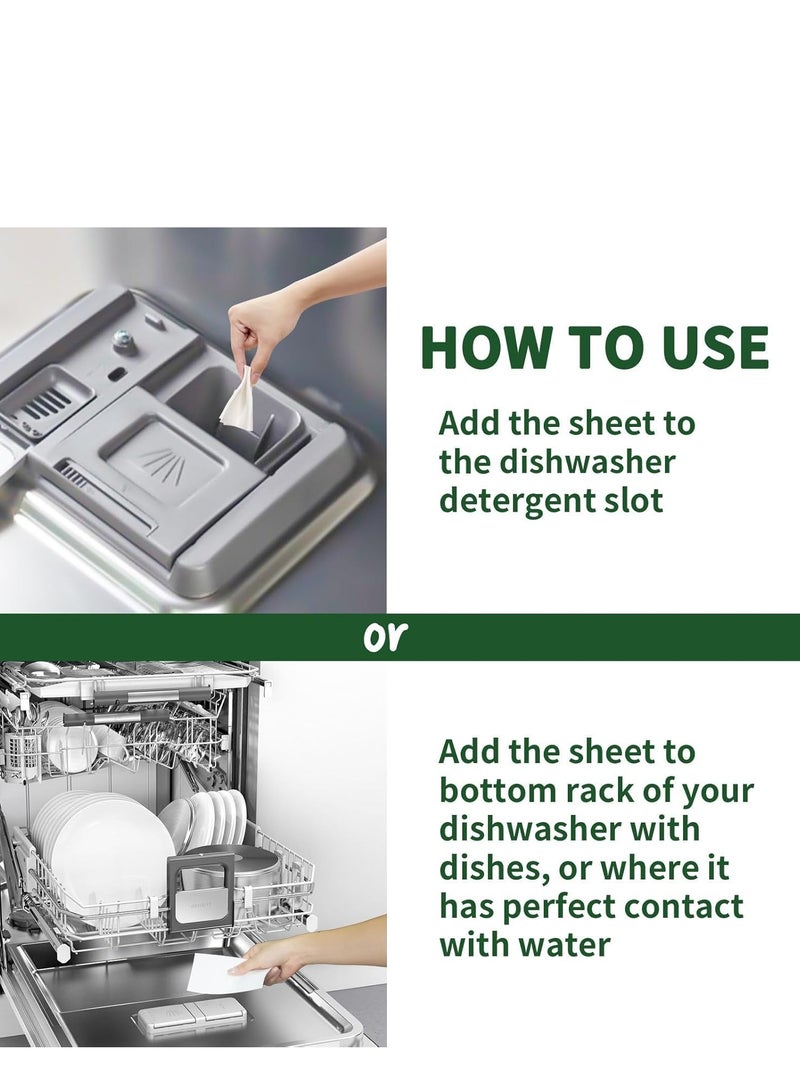 HOW TO USE

Add the sheet to the dishwasher detergent slot

or

Add the sheet to bottom rack of your dishwasher with dishes, or where it has perfect contact with water